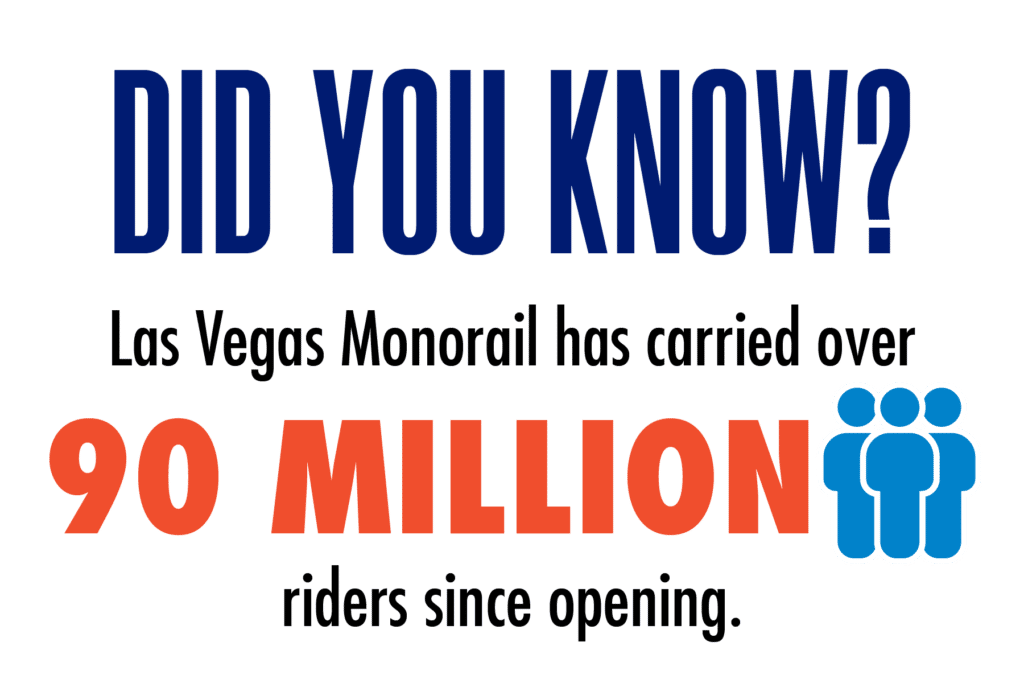 DID YOU KNOW?

Las Vegas Monorail has carried over

90 MILLION

riders since opening.