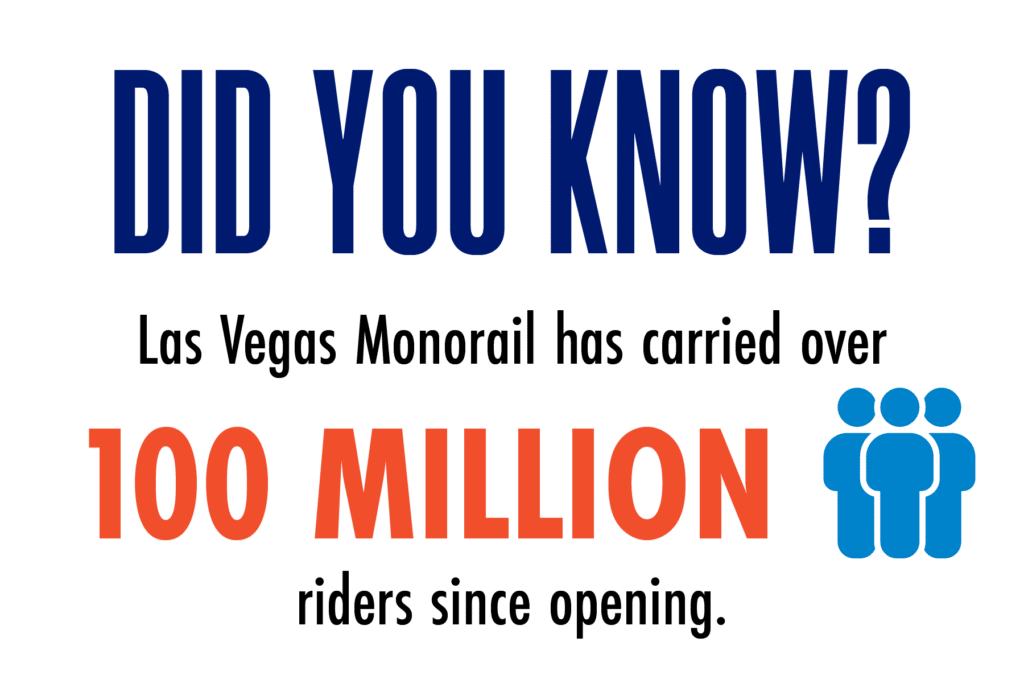 DID YOU KNOW?

Las Vegas Monorail has carried over

100 MILLION

riders since opening.